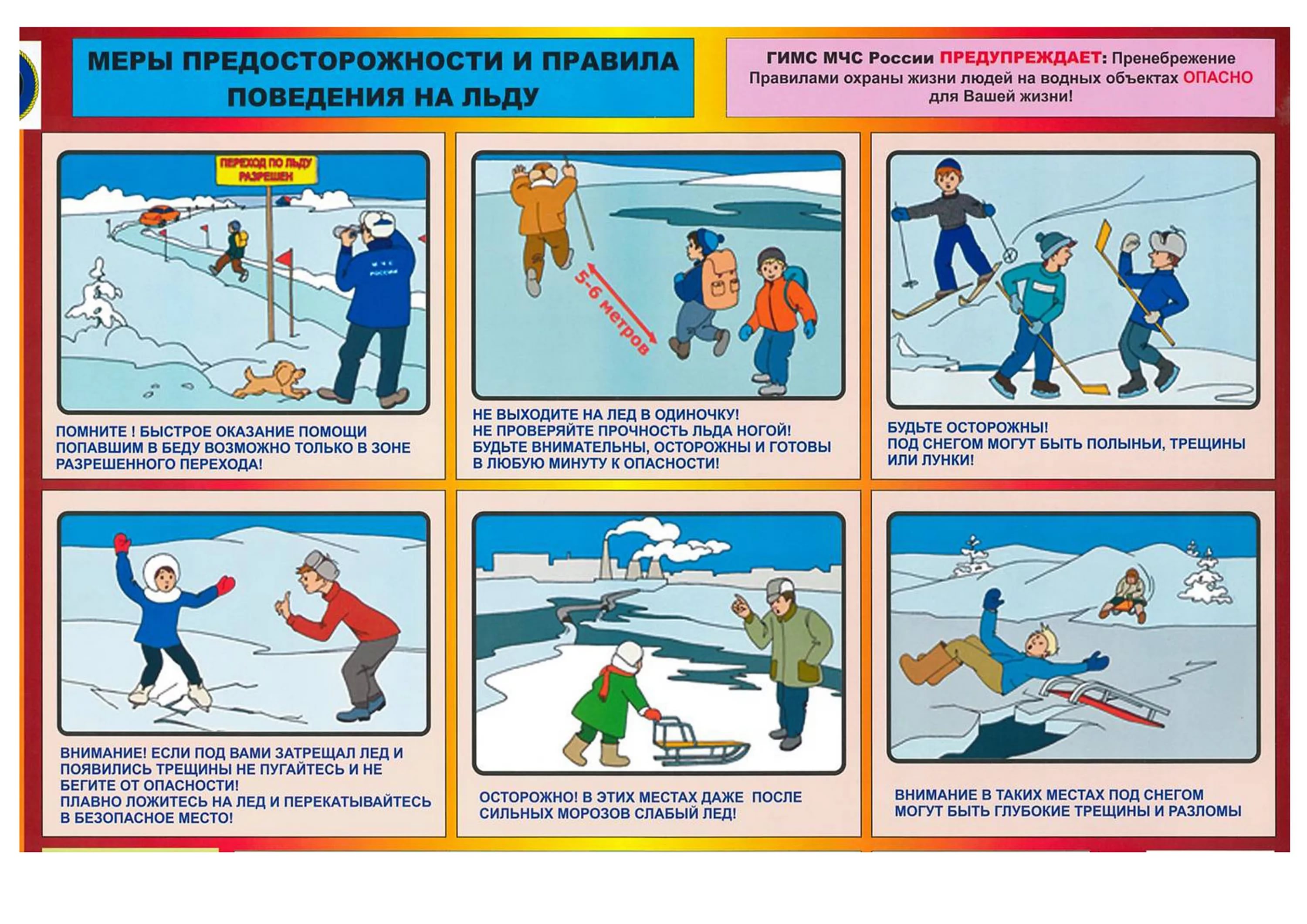 МЕРЫ ПРЕДОСТОРОЖНОСТИ И ПРАВИЛА ПОВЕДЕНИЯ НА ЛЬДУ

ГИМС МЧС России ПРЕДУПРЕЖДАЕТ: Пренебрежение Правилами охраны жизни людей на водных объектах ОПАСНО для Вашей жизни!

ПЕРЕХОД ПО ЛЬДУ РАЗРЕШЕН

МЧС РОССИИ

ПОМНИТЕ ! БЫСТРОЕ ОКАЗАНИЕ ПОМОЩИ ПОПАВШИМ В БЕДУ ВОЗМОЖНО ТОЛЬКО В ЗОНЕ РАЗРЕШЕННОГО ПЕРЕХОДА!

5-6 метров

НЕ ВЫХОДИТЕ НА ЛЕД В ОДИНОЧКУ!
НЕ ПРОВЕРЯЙТЕ ПРОЧНОСТЬ ЛЬДА НОГОЙ!
БУДЬТЕ ВНИМАТЕЛЬНЫ, ОСТОРОЖНЫ И ГОТОВЫ В ЛЮБУЮ МИНУТУ К ОПАСНОСТИ!

БУДЬТЕ ОСТОРОЖНЫ!
ПОД СНЕГОМ МОГУТ БЫТЬ ПОЛЫНЬИ, ТРЕЩИНЫ ИЛИ ЛУНКИ!

ВНИМАНИЕ! ЕСЛИ ПОД ВАМИ ЗАТРЕЩАЛ ЛЕД И ПОЯВИЛИСЬ ТРЕЩИНЫ НЕ ПУГАЙТЕСЬ И НЕ БЕГИТЕ ОТ ОПАСНОСТИ!
ПЛАВНО ЛОЖИТЕСЬ НА ЛЕД И ПЕРЕКАТЫВАЙТЕСЬ В БЕЗОПАСНОЕ МЕСТО!

ОСТОРОЖНО! В ЭТИХ МЕСТАХ ДАЖЕ ПОСЛЕ СИЛЬНЫХ МОРОЗОВ СЛАБЫЙ ЛЕД!

ВНИМАНИЕ В ТАКИХ МЕСТАХ ПОД СНЕГОМ МОГУТ БЫТЬ ГЛУБОКИЕ ТРЕЩИНЫ И РАЗЛОМЫ